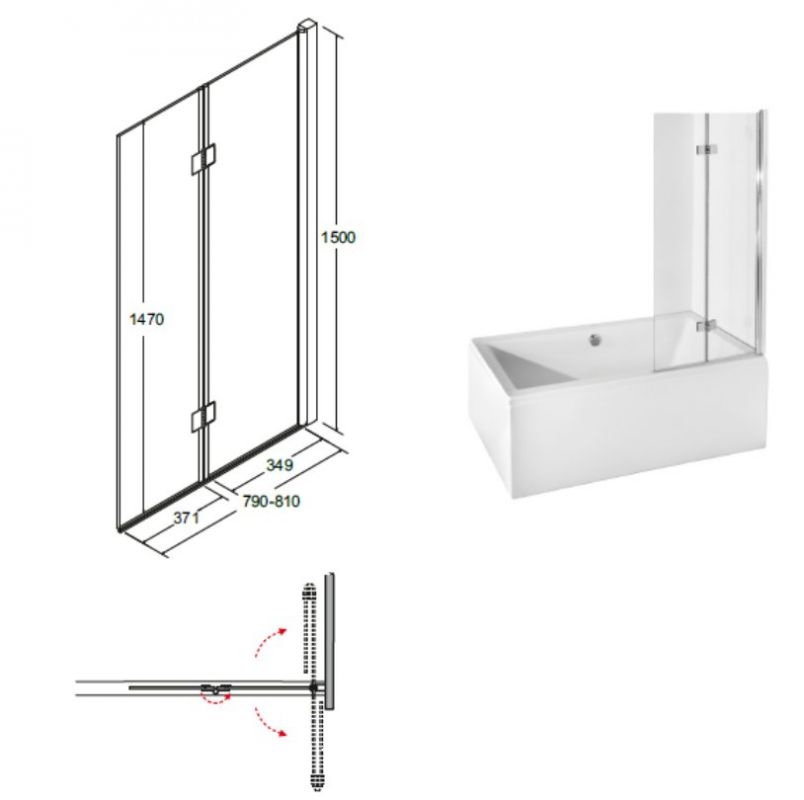 1500

1470

349

790-810

371